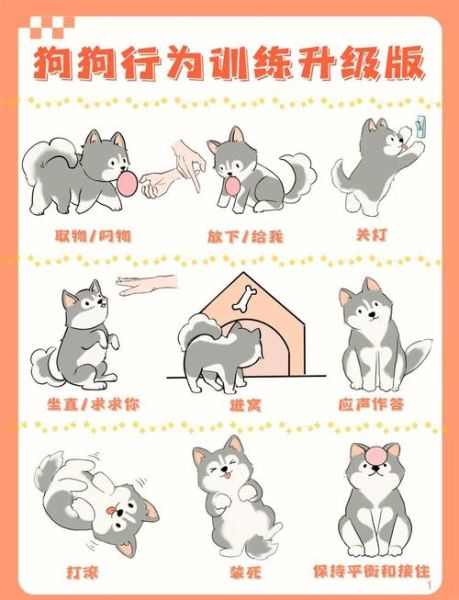 狗狗行为训练升级版

取物/叼物

放下/给我

关灯

坐直/求求你

进窝

应声作答

打滚

装死

保持平衡和接住

1