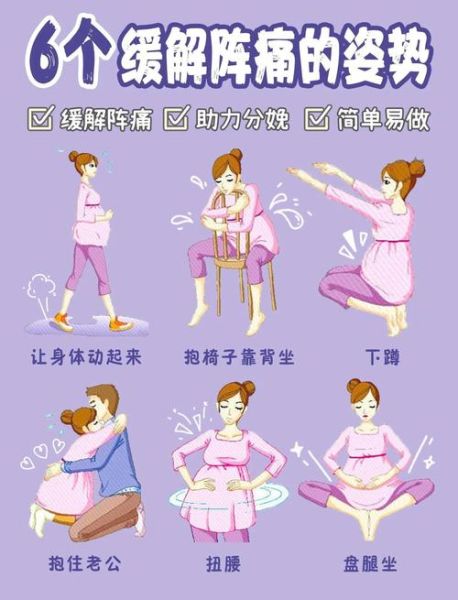 6个缓解阵痛的姿势

☑ 缓解阵痛 ☑ 助力分娩 ☑ 简单易做

让身体动起来

抱椅子靠背坐

下蹲

抱住老公

扭腰

盘腿坐