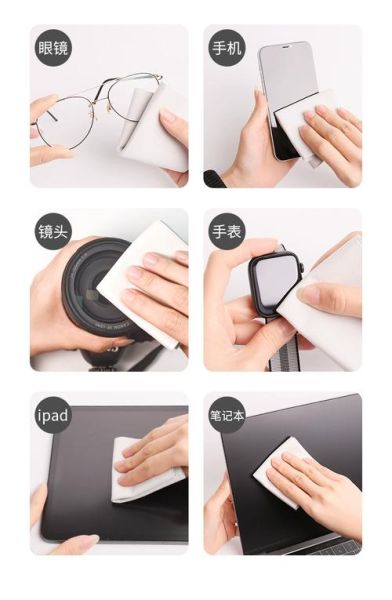 眼镜

手机

镜头

手表

ipad

笔记本