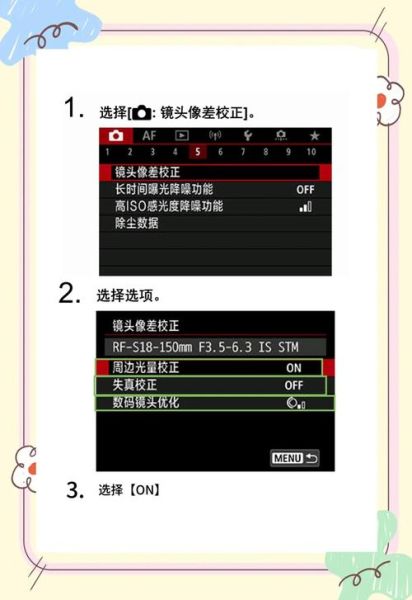 1. 选择[: 镜头像差校正]。

AF

1 2 3 4 5 6 7 8 9 10

镜头像差校正
长时间曝光降噪功能 OFF
高ISO感光度降噪功能
除尘数据

2. 选择选项。

镜头像差校正
RF-S18-150mm F3.5-6.3 IS STM
周边光量校正 ON
失真校正 OFF
数码镜头优化

MENU

3. 选择【ON】