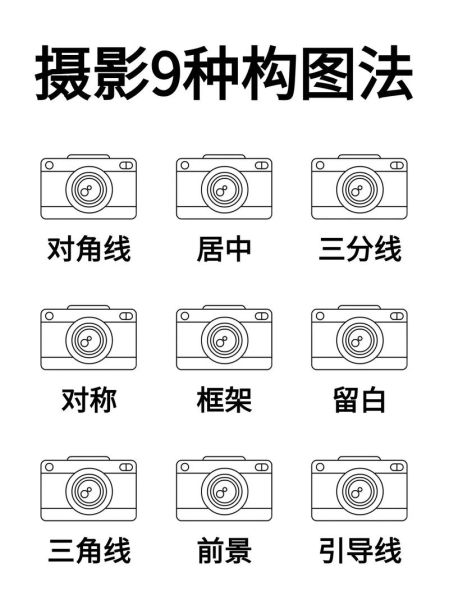 摄影9种构图法

对角线

居中

三分线

对称

框架

留白

三角线

前景

引导线