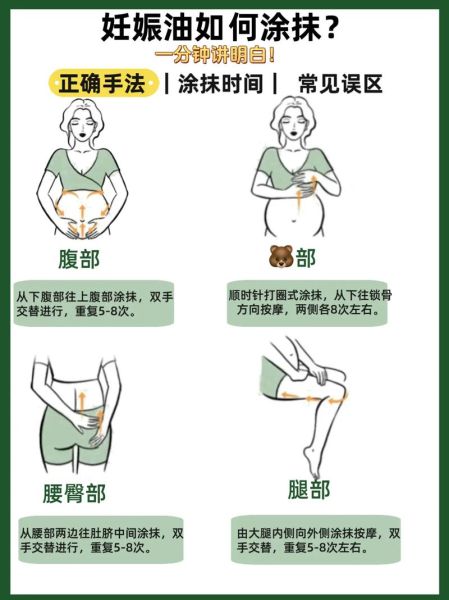 妊娠油如何涂抹？

一分钟讲明白！

正确手法 | 涂抹时间 | 常见误区

腹部

从下腹部往上腹部涂抹，双手交替进行，重复5-8次。

🐻部

顺时针打圈式涂抹，从下往锁骨方向按摩，两侧各8次左右。

腰臀部

从腰部两边往肚脐中间涂抹，双手交替进行，重复5-8次。

腿部

由大腿内侧向外侧涂抹按摩，双手交替，重复5-8次左右。