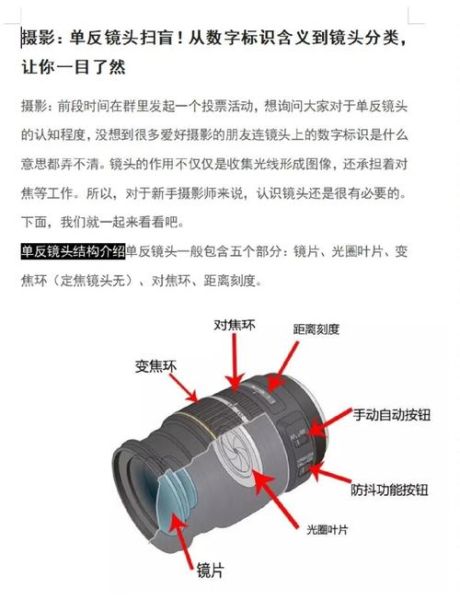 摄影：单反镜头扫盲！从数字标识含义到镜头分类，让你一目了然

摄影：前段时间在群里发起一个投票活动，想询问大家对于单反镜头的认知程度，没想到很多爱好摄影的朋友连镜头上的数字标识是什么意思都弄不清。镜头的作用不仅仅是收集光线形成图像，还承担着对焦等工作。所以，对于新手摄影师来说，认识镜头还是很有必要的。下面，我们就一起来看看吧。

单反镜头结构介绍单反镜头一般包含五个部分：镜片、光圈叶片、变焦环（定焦镜头无）、对焦环、距离刻度。

对焦环
距离刻度
变焦环
手动自动按钮
防抖功能按钮
光圈叶片
镜片